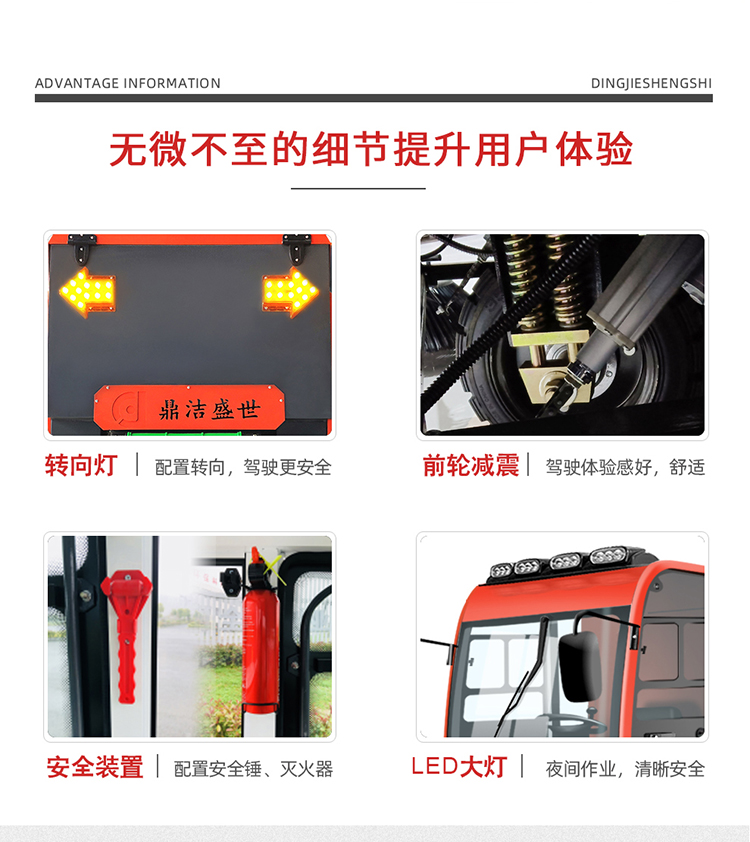 ADVANTAGE INFORMATION

DINGJIESHENGSHI

无微不至的细节提升用户体验

鼎洁盛世

转向灯 | 配置转向，驾驶更安全

前轮减震 | 驾驶体验感好，舒适

安全装置 | 配置安全锤、灭火器

LED大灯 | 夜间作业，清晰安全