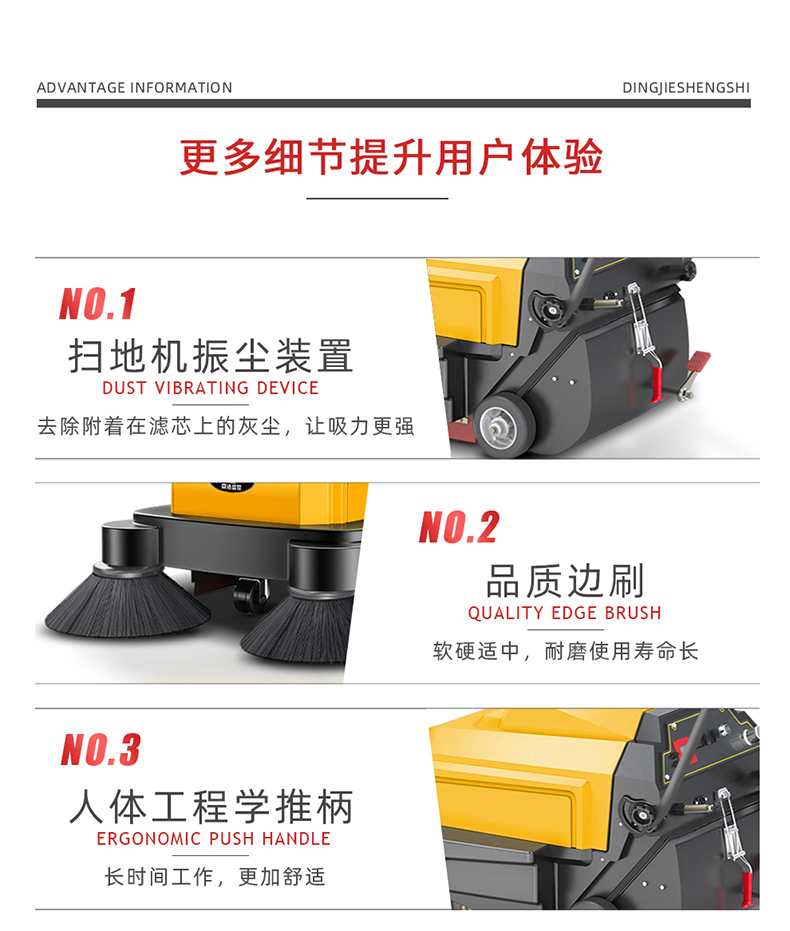 ADVANTAGE INFORMATION

DINGJIESHENGSHI

更多细节提升用户体验

NO.1

扫地机振尘装置

DUST VIBRATING DEVICE

去除附着在滤芯上的灰尘，让吸力更强

NO.2

品质边刷

QUALITY EDGE BRUSH

软硬适中，耐磨使用寿命长

NO.3

人体工程学推柄

ERGONOMIC PUSH HANDLE

长时间工作，更加舒适