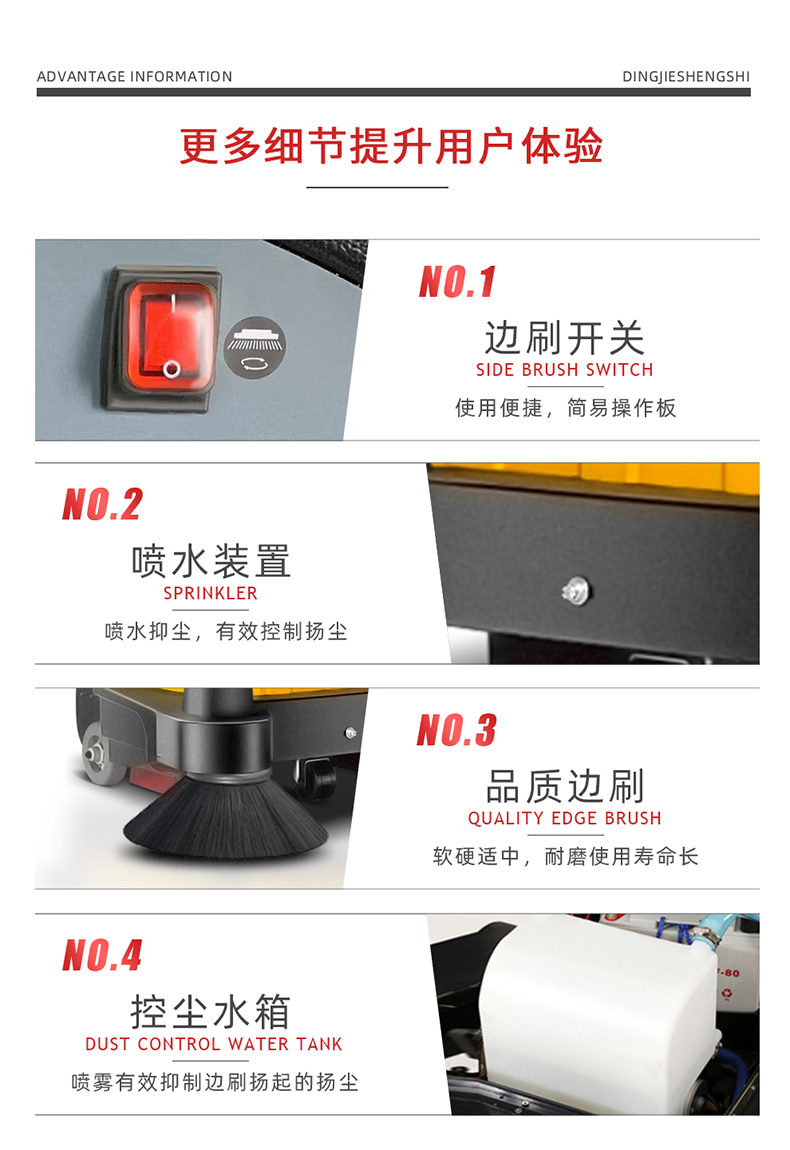 ADVANTAGE INFORMATION

DINGJIESHENGSHI

更多细节提升用户体验

NO.1

边刷开关

SIDE BRUSH SWITCH

使用便捷，简易操作板

NO.2

喷水装置

SPRINKLER

喷水抑尘，有效控制扬尘

NO.3

品质边刷

QUALITY EDGE BRUSH

软硬适中，耐磨使用寿命长

NO.4

控尘水箱

DUST CONTROL WATER TANK

喷雾有效抑制边刷扬起的扬尘